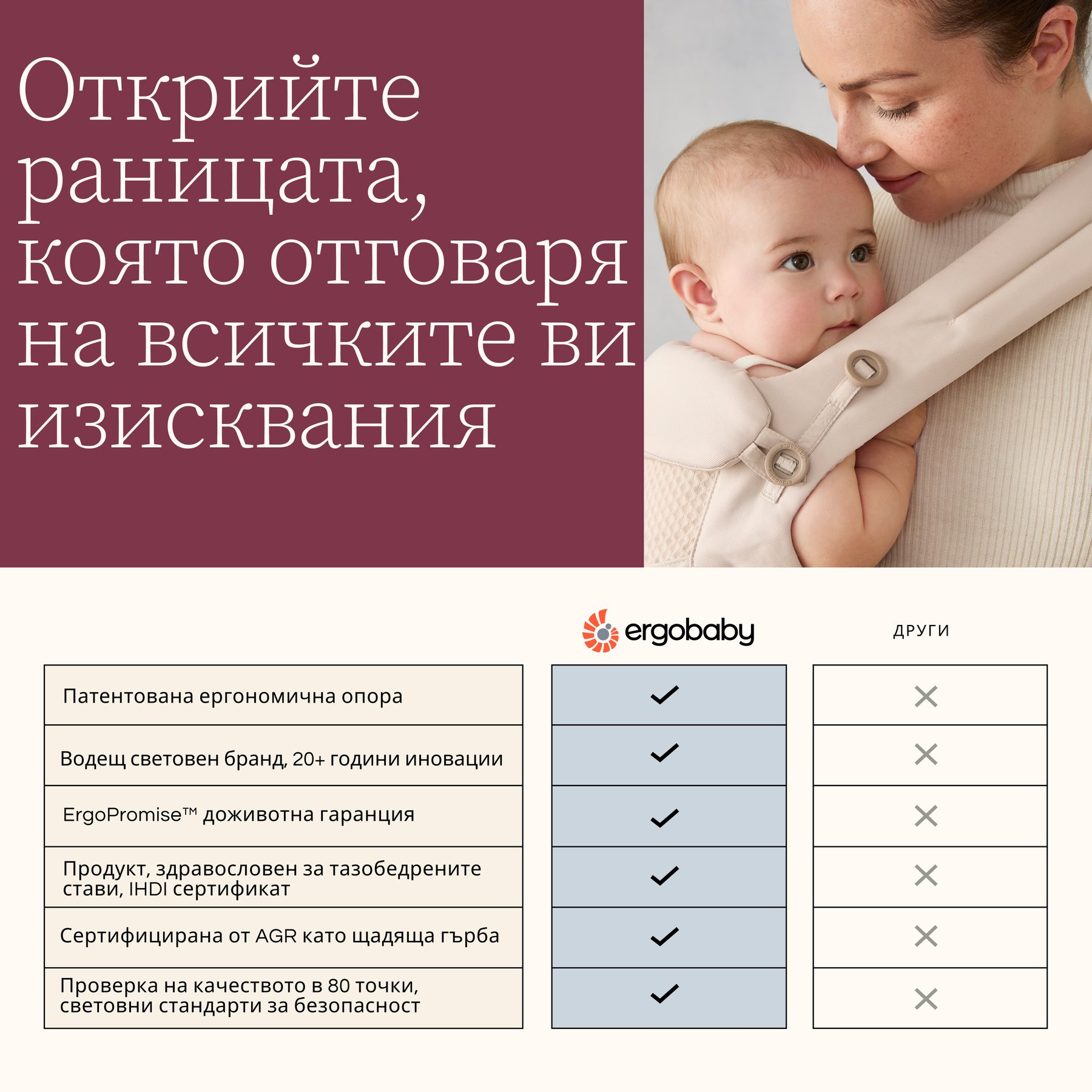 Открийте раницата, която отговаря на всичките ви изисквания

| | ergobaby | ДРУГИ |
|---|---|---|
| Патентована ергономична опора | ✓ | ✕ |
| Водещ световен бранд, 20+ години иновации | ✓ | ✕ |
| ErgoPromise™ доживотна гаранция | ✓ | ✕ |
| Продукт, здравословен за тазобедрените стави, IHDI сертификат | ✓ | ✕ |
| Сертифицирана от AGR като щадяща гърба | ✓ | ✕ |
| Проверка на качеството в 80 точки, световни стандарти за безопасност | ✓ | ✕ |